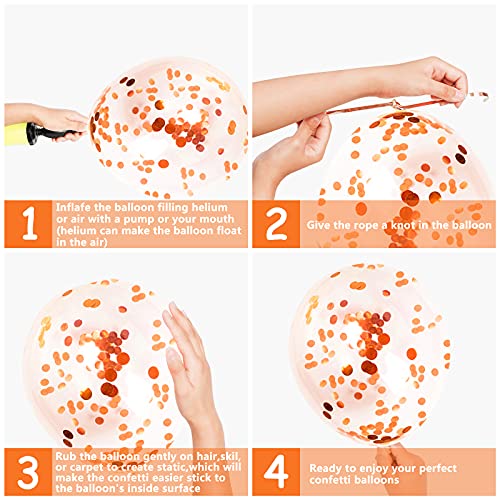 1
Inflafe the balloon filling helium or air with a pump or your mouth (helium can make the balloon float in the air)

2
Give the rope a knot in the balloon

3
Rub the balloon gently on hair,skil, or carpet to create static,which will make the confetti easier stick to the balloon's inside surface

4
Ready to enjoy your perfect confetti balloons